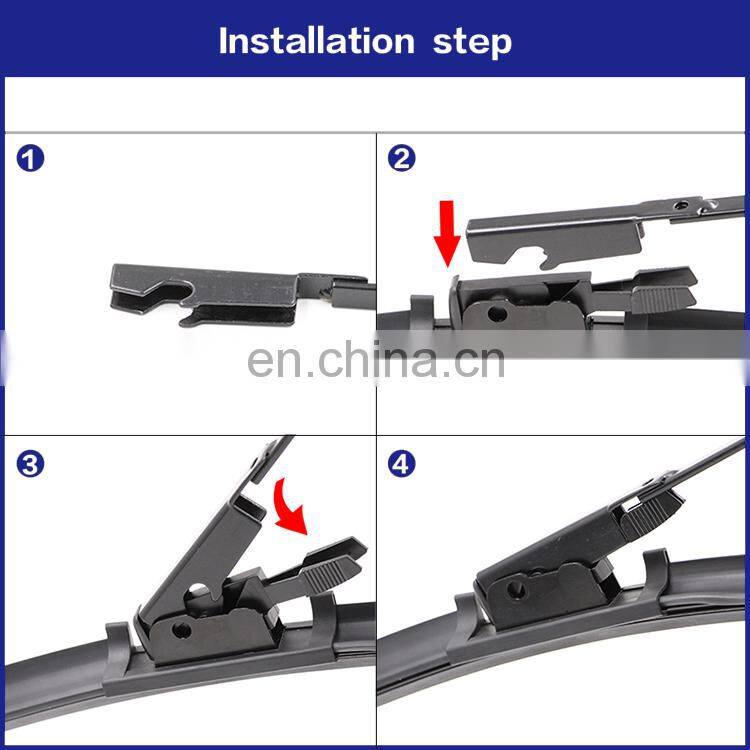 Installation step

1

2

en.china.cn

3

4