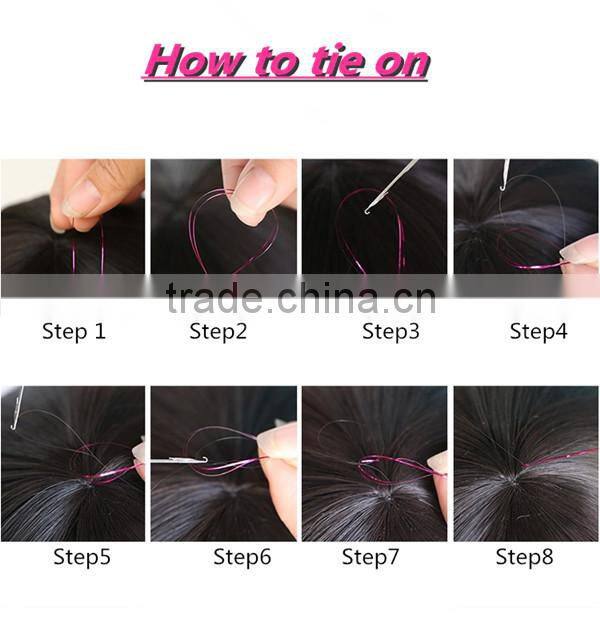 How to tie on

trade.china.cn

Step 1 Step2 Step3 Step4

Step5 Step6 Step7 Step8