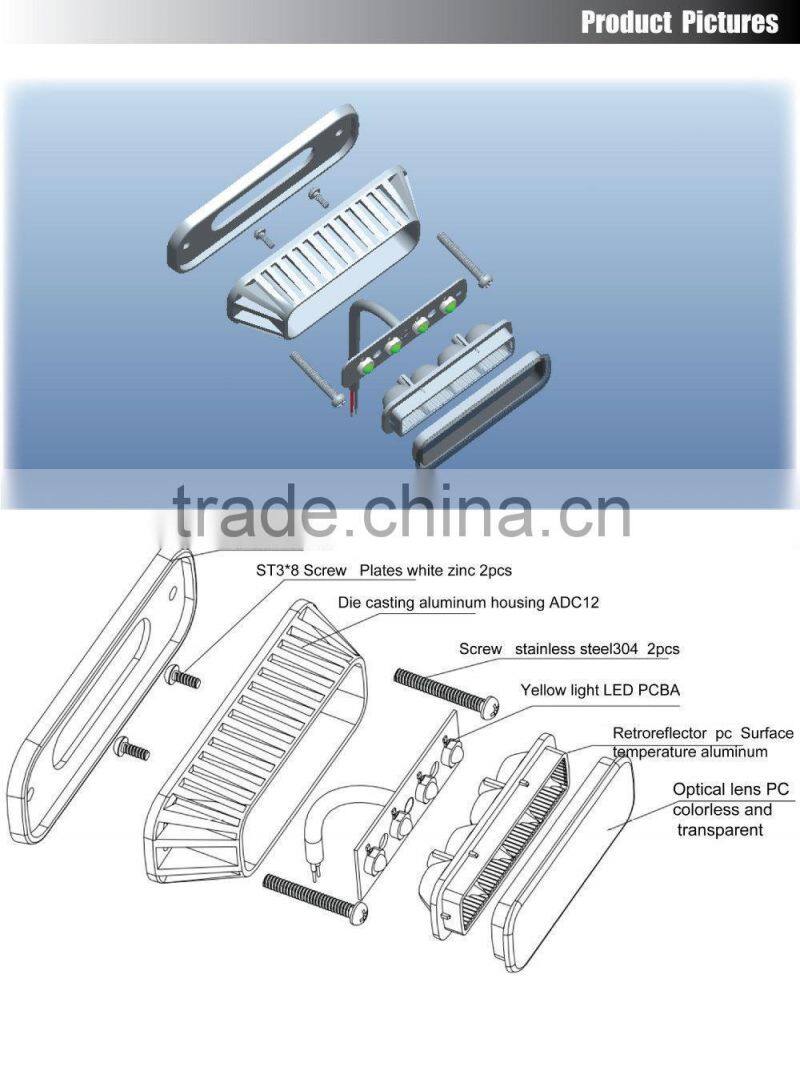 Product Pictures

trade.china.cn

ST3*8 Screw Plates white zinc 2pcs

Die casting aluminum housing ADC12

Screw stainless steel304 2pcs

Yellow light LED PCBA

Retroreflector pc Surface temperature aluminum

Optical lens PC colorless and transparent