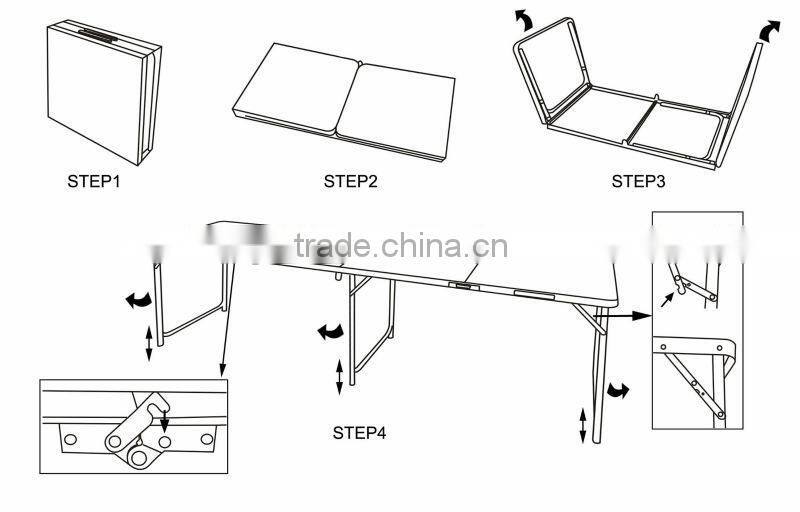 STEP1

STEP2

STEP3

trade.china.cn

STEP4