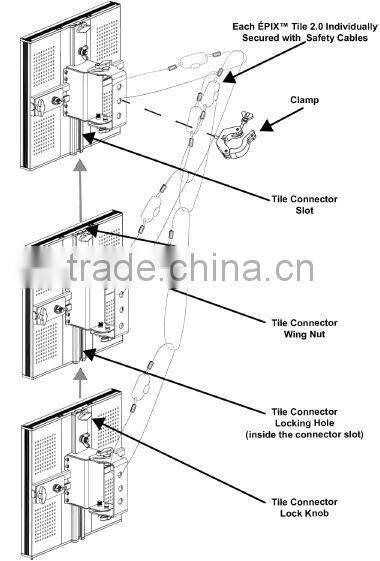 Each ÉPIX™ Tile 2.0 Individually Secured with Safety Cables

Clamp

Tile Connector Slot

trade.china.cn

Tile Connector Wing Nut

Tile Connector Locking Hole (inside the connector slot)

Tile Connector Lock Knob