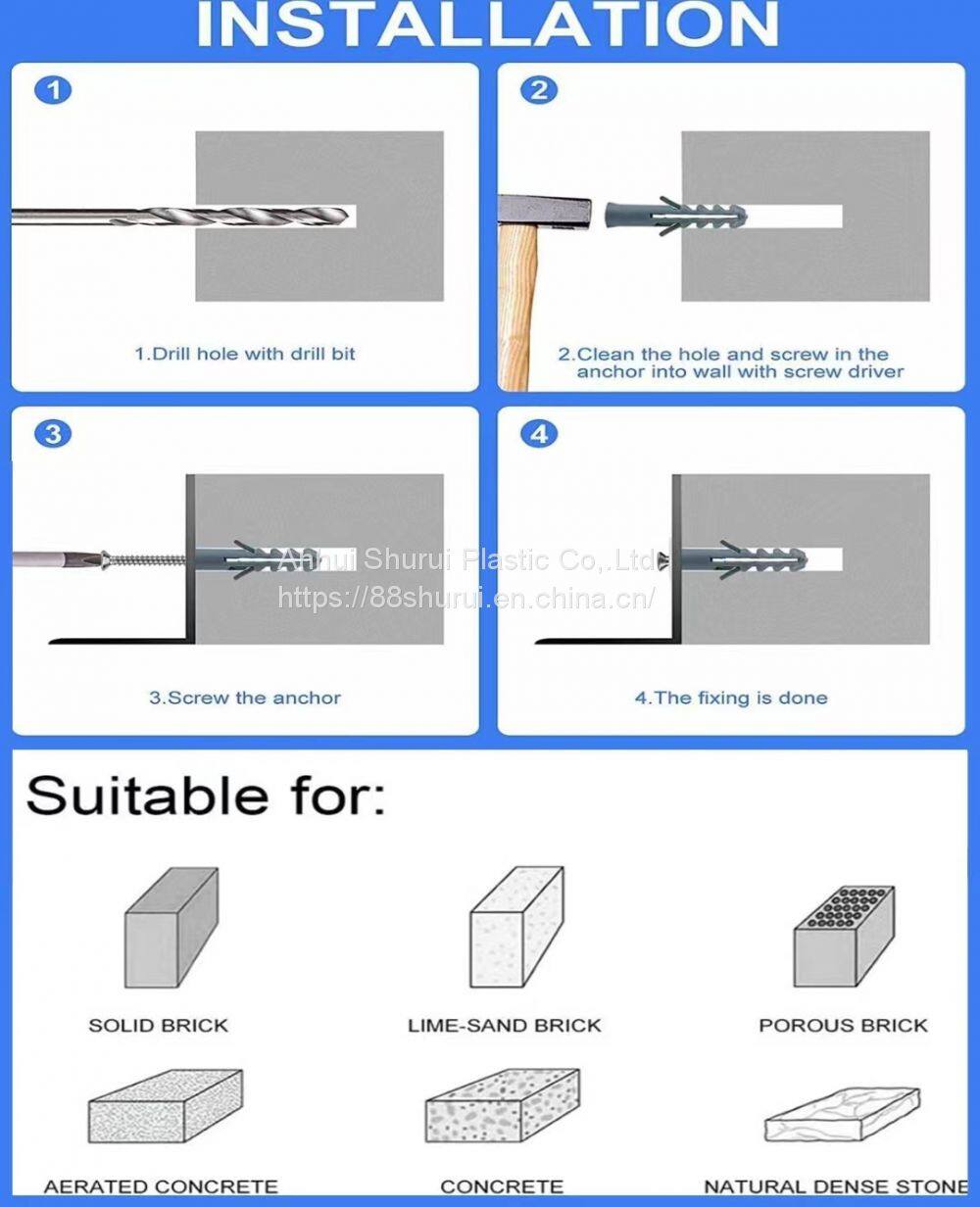 INSTALLATION

1

1.Drill hole with drill bit

2

2.Clean the hole and screw in the anchor into wall with screw driver

3

3.Screw the anchor

4

4.The fixing is done

Anhui Shurui Plastic Co,.Ltd
https://88shurui.en.china.cn/

Suitable for:

SOLID BRICK

LIME-SAND BRICK

POROUS BRICK

AERATED CONCRETE

CONCRETE

NATURAL DENSE STONE