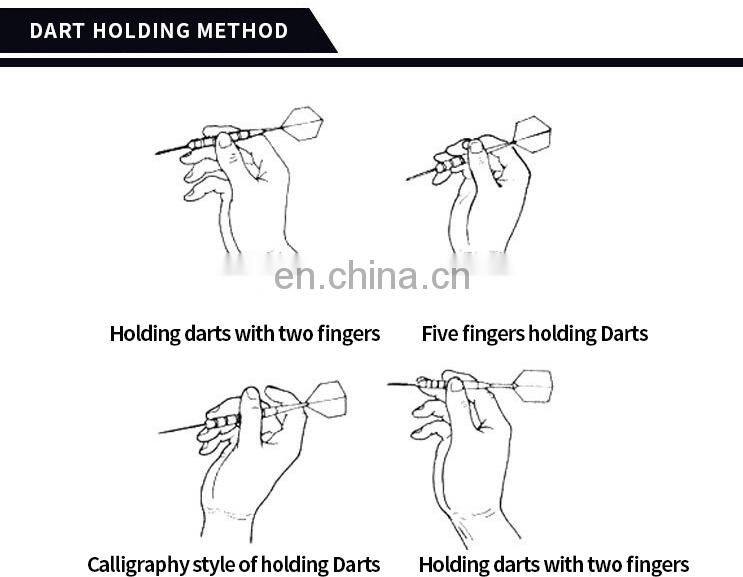 DART HOLDING METHOD

en.china.cn

Holding darts with two fingers

Five fingers holding Darts

Calligraphy style of holding Darts

Holding darts with two fingers