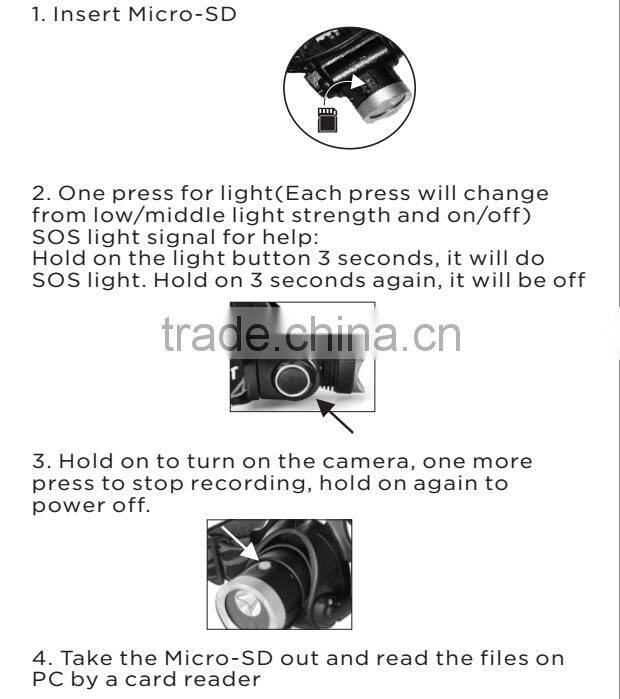 1. Insert Micro-SD

2. One press for light(Each press will change from low/middle light strength and on/off)
SOS light signal for help:
Hold on the light button 3 seconds, it will do SOS light. Hold on 3 seconds again, it will be off

trade.china.cn

3. Hold on to turn on the camera, one more press to stop recording, hold on again to power off.

4. Take the Micro-SD out and read the files on PC by a card reader