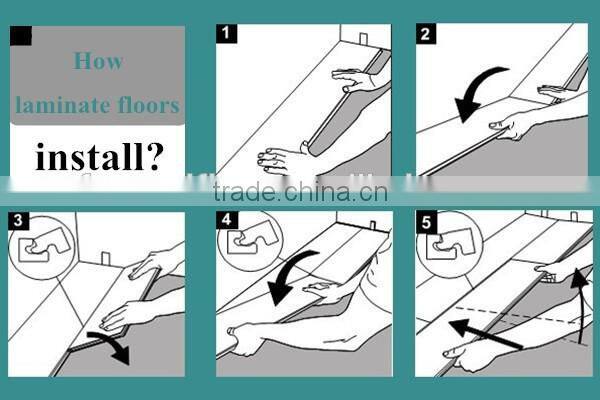 How laminate floors

install?

1

2

trade.china.cn

3

4

5