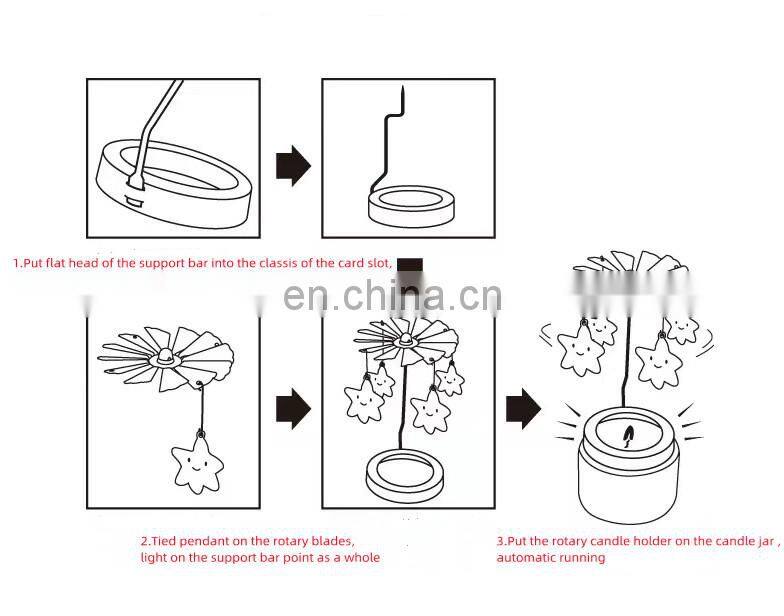 1.Put flat head of the support bar into the classis of the card slot,

en.china.cn

2.Tied pendant on the rotary blades, light on the support bar point as a whole

3.Put the rotary candle holder on the candle jar , automatic running