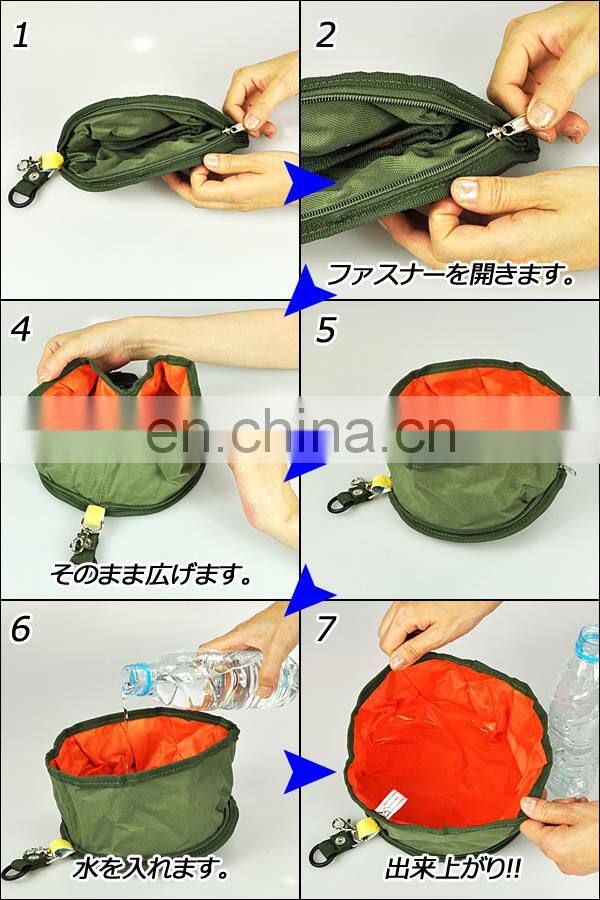 1

2

ファスナーを開きます。

4

5

en.china.cn

そのまま広げます。

6

7

水を入れます。

出来上がり!!