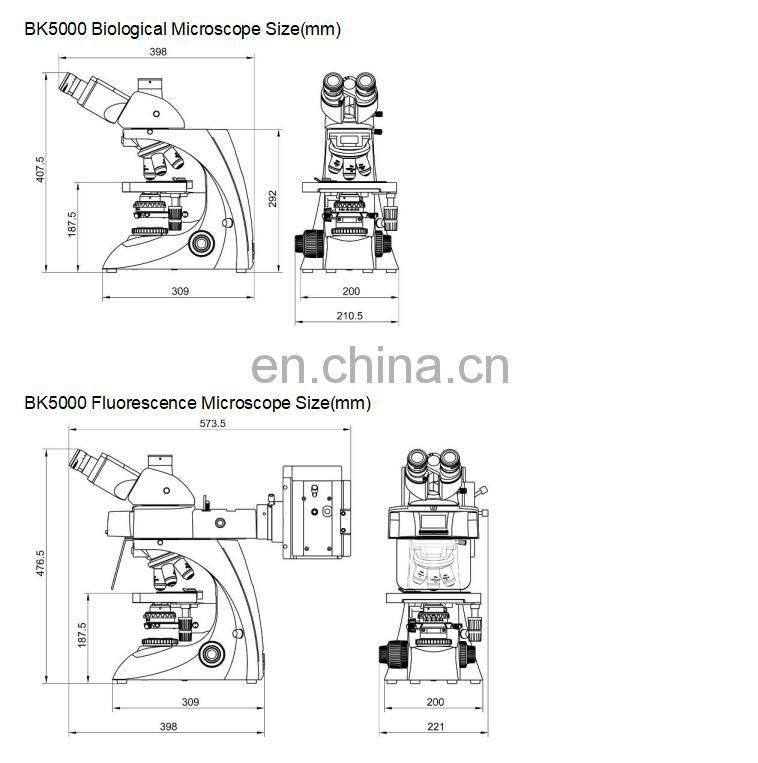 BK5000 Biological Microscope Size(mm)

398

407.5

187.5

292

309

200

210.5

en.china.cn

BK5000 Fluorescence Microscope Size(mm)

573.5

476.5

187.5

309

398

200

221