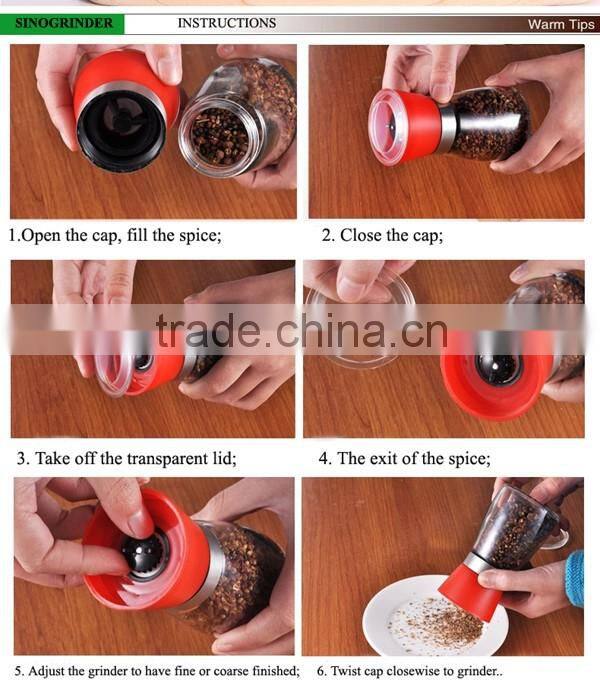 SINOGRINDER INSTRUCTIONS Warm Tips

1.Open the cap, fill the spice;

2. Close the cap;

trade.china.cn

3. Take off the transparent lid;

4. The exit of the spice;

5. Adjust the grinder to have fine or coarse finished;

6. Twist cap closewise to grinder..