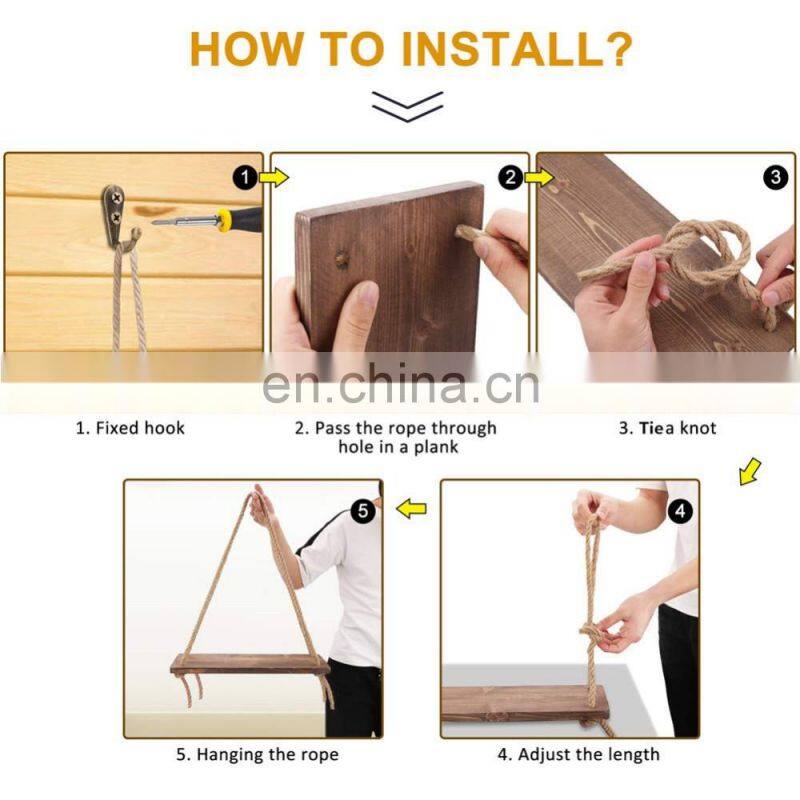 HOW TO INSTALL?

1

2

3

en.china.cn

1. Fixed hook

2. Pass the rope through hole in a plank

3. Tiea knot

5

4

5. Hanging the rope

4. Adjust the length