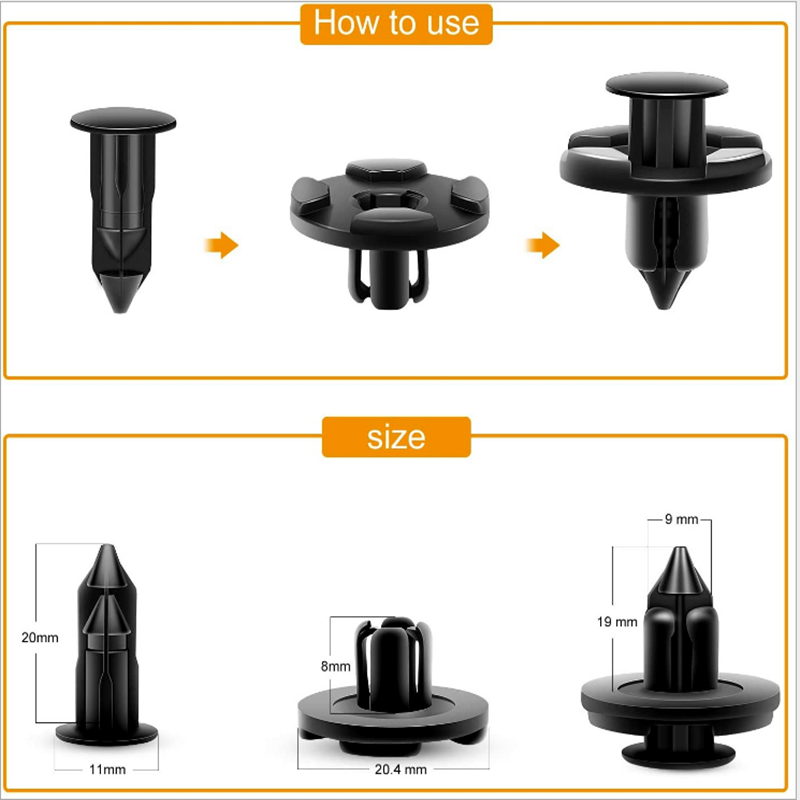 How to use

size

20mm

11mm

8mm

20.4 mm

9 mm

19 mm