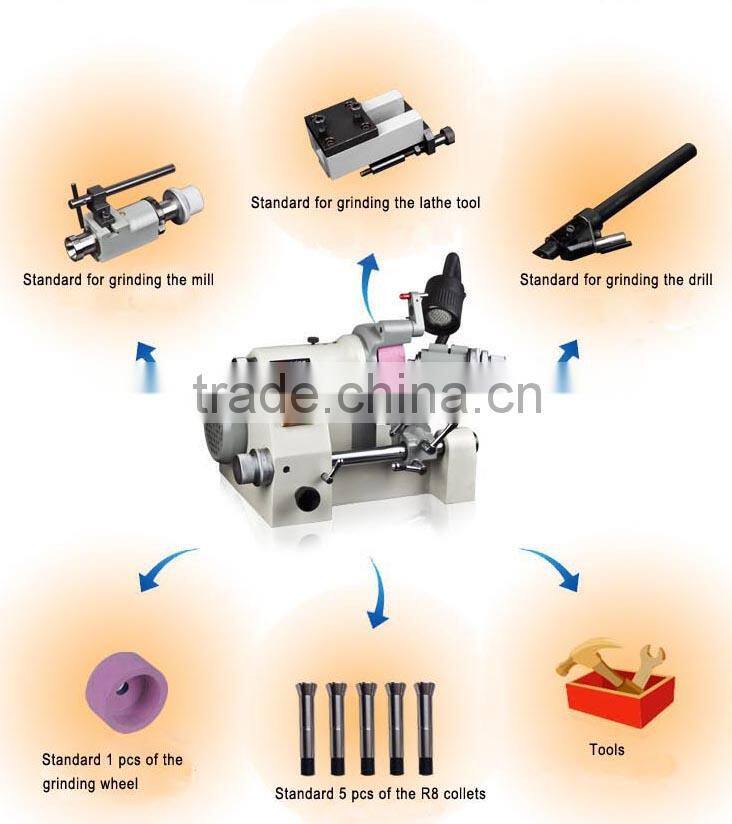 Standard for grinding the lathe tool

Standard for grinding the mill

Standard for grinding the drill

trade.china.cn

Standard 1 pcs of the grinding wheel

Standard 5 pcs of the R8 collets

Tools