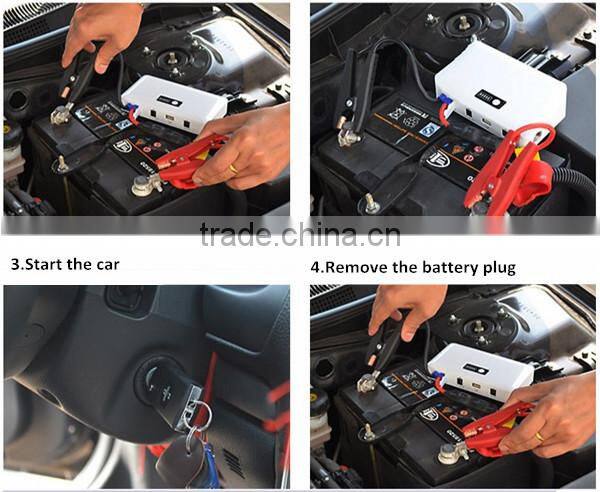 trade.china.cn

3.Start the car

4.Remove the battery plug