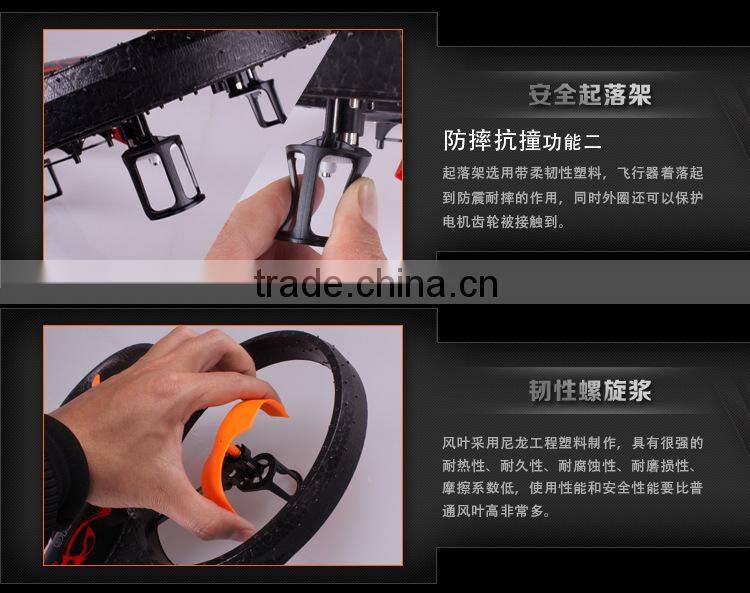 安全起落架

防摔抗撞功能二

起落架选用带柔韧性塑料，飞行器着落起到防震耐摔的作用，同时外圈还可以保护电机齿轮被接触到。

trade.china.cn

韧性螺旋浆

风叶采用尼龙工程塑料制作，具有很强的耐热性、耐久性、耐腐蚀性、耐磨损性、摩擦系数低，使用性能和安全性能要比普通风叶高非常多。