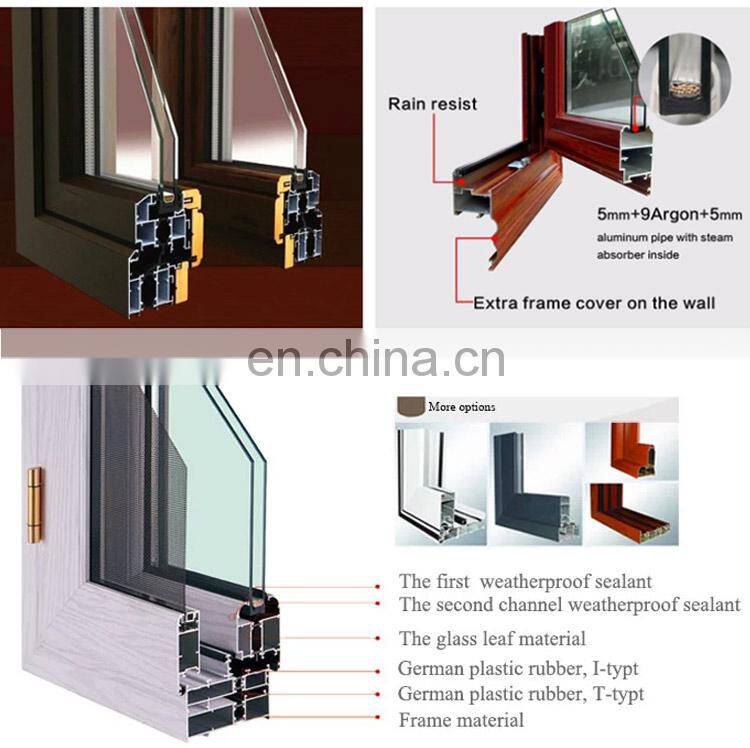 Rain resist

5mm+9Argon+5mm
aluminum pipe with steam absorber inside

Extra frame cover on the wall

en.china.cn

More options

The first weatherproof sealant
The second channel weatherproof sealant
The glass leaf material
German plastic rubber, I-typt
German plastic rubber, T-typt
Frame material