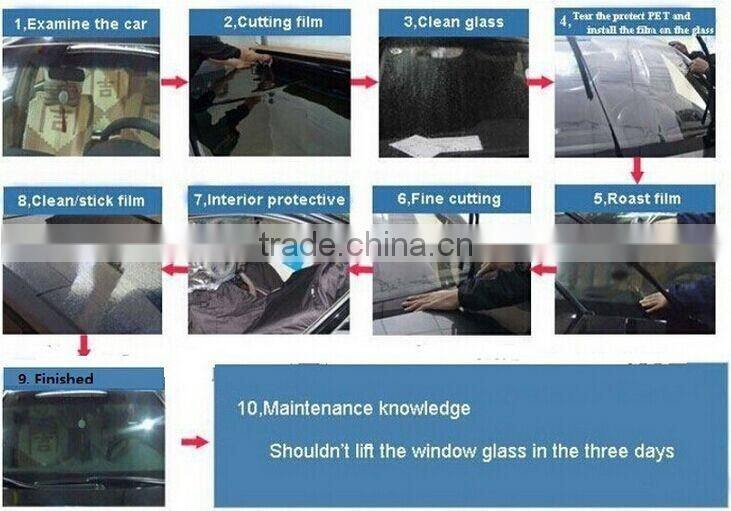 1,Examine the car

2,Cutting film

3,Clean glass

4, Tear the protect PET and install the film on the glass

5,Roast film

6,Fine cutting

7,Interior protective

8,Clean/stick film

trade.china.cn

9. Finished

10,Maintenance knowledge

Shouldn't lift the window glass in the three days