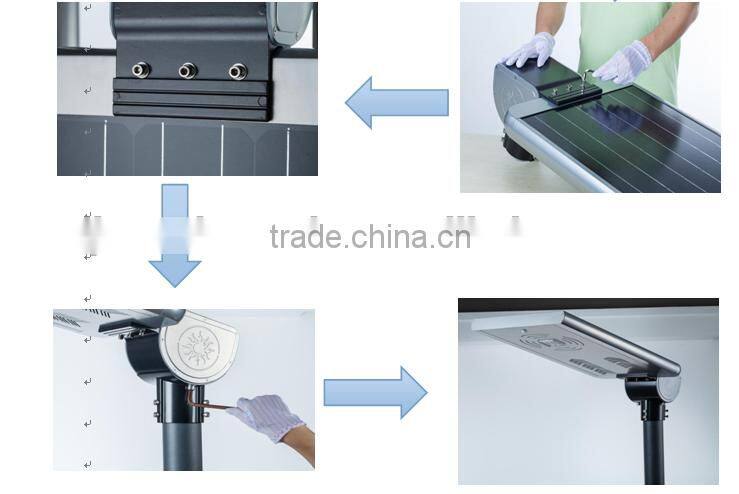 trade.china.cn