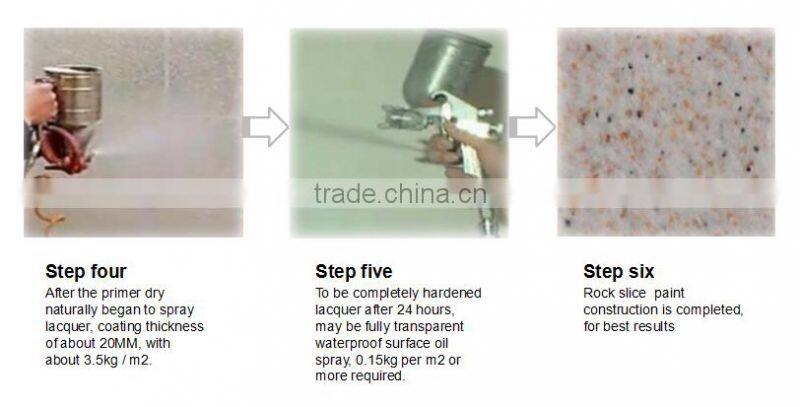 trade.china.cn

Step four
After the primer dry naturally began to spray lacquer, coating thickness of about 20MM, with about 3.5kg / m2.

Step five
To be completely hardened lacquer after 24 hours, may be fully transparent waterproof surface oil spray, 0.15kg per m2 or more required.

Step six
Rock slice paint construction is completed, for best results