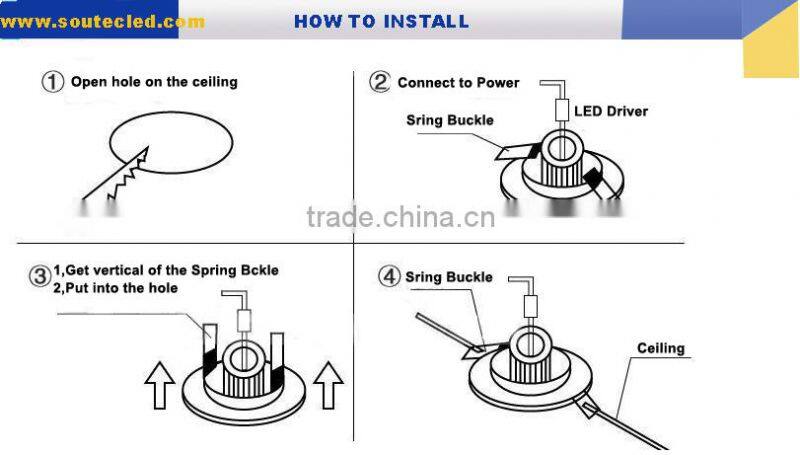 www.soutecled.com HOW TO INSTALL

① Open hole on the ceiling

② Connect to Power

LED Driver

Sring Buckle

trade.china.cn

③ 1,Get vertical of the Spring Bckle
2,Put into the hole

④ Sring Buckle

Ceiling