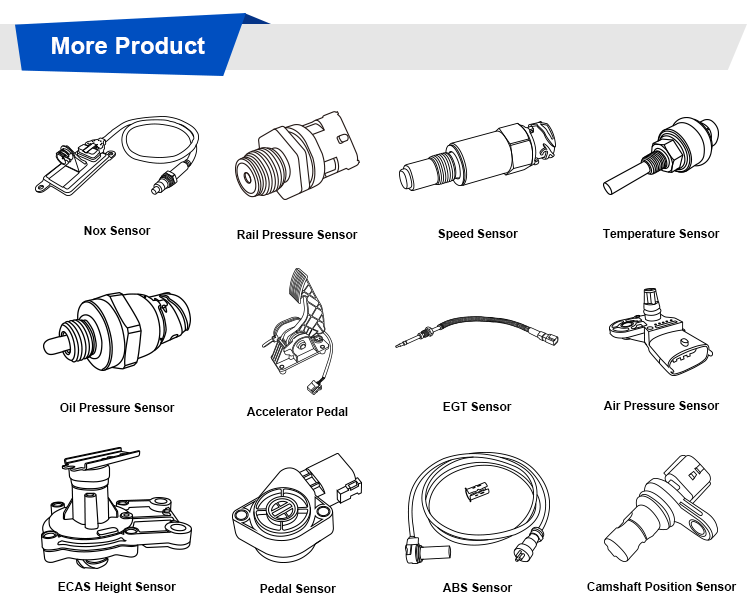 More Product

Nox Sensor

Rail Pressure Sensor

Speed Sensor

Temperature Sensor

Oil Pressure Sensor

Accelerator Pedal

EGT Sensor

Air Pressure Sensor

ECAS Height Sensor

Pedal Sensor

ABS Sensor

Camshaft Position Sensor