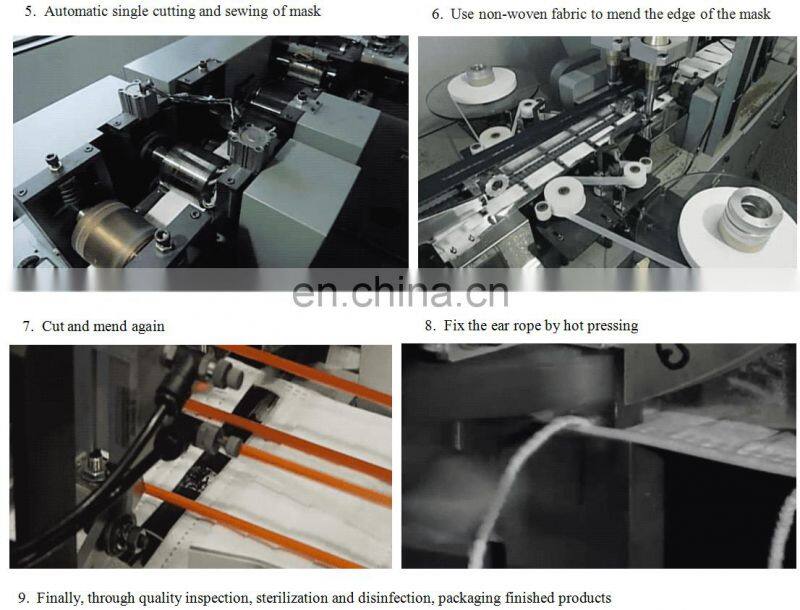 5. Automatic single cutting and sewing of mask

6. Use non-woven fabric to mend the edge of the mask

en.china.cn

7. Cut and mend again

8. Fix the ear rope by hot pressing

9. Finally, through quality inspection, sterilization and disinfection, packaging finished products