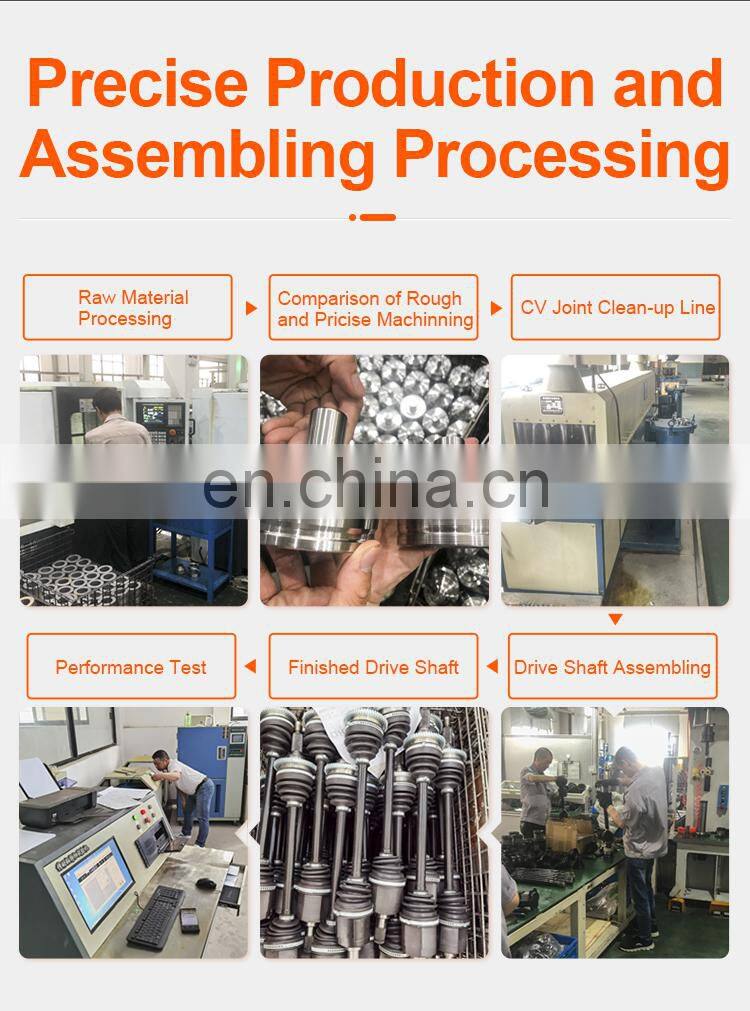 Precise Production and Assembling Processing

Raw Material Processing

Comparison of Rough and Pricise Machinning

CV Joint Clean-up Line

en.china.cn

Performance Test

Finished Drive Shaft

Drive Shaft Assembling