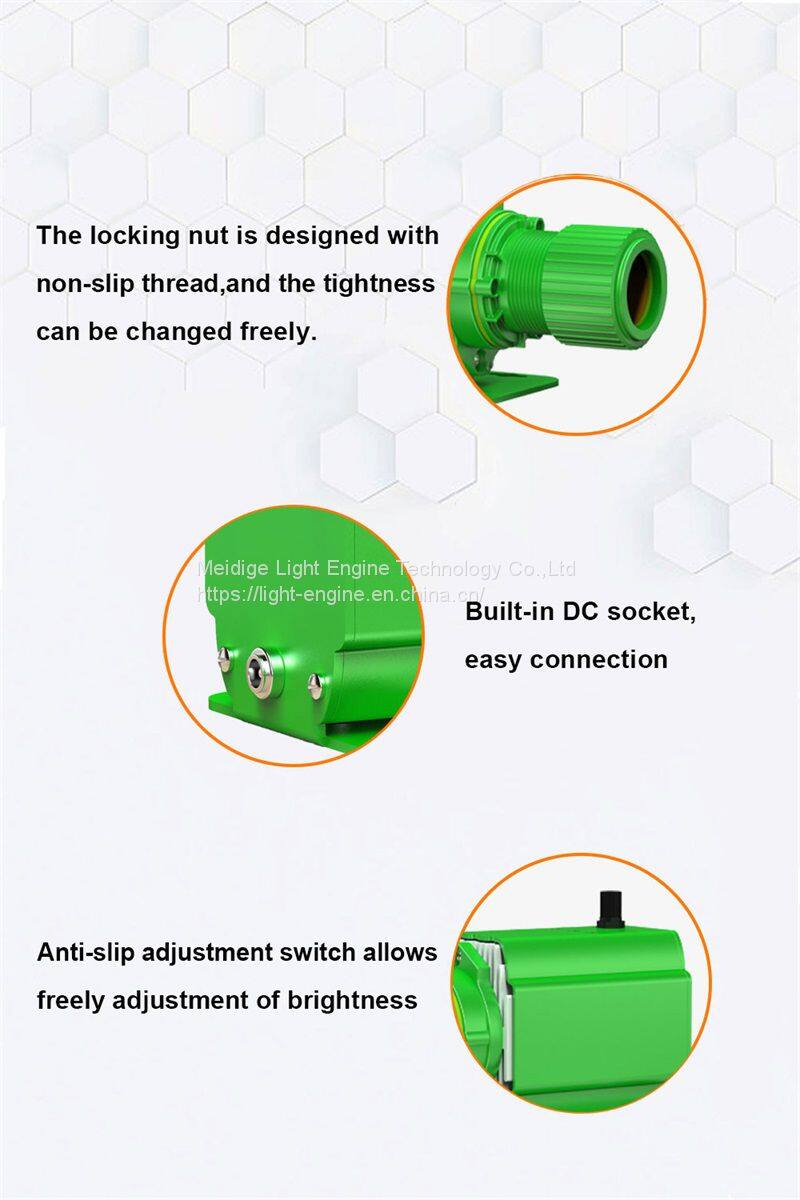 The locking nut is designed with non-slip thread,and the tightness can be changed freely.

Meidige Light Engine Technology Co.,Ltd
https://light-engine.en.china.cn/

Built-in DC socket, easy connection

Anti-slip adjustment switch allows freely adjustment of brightness