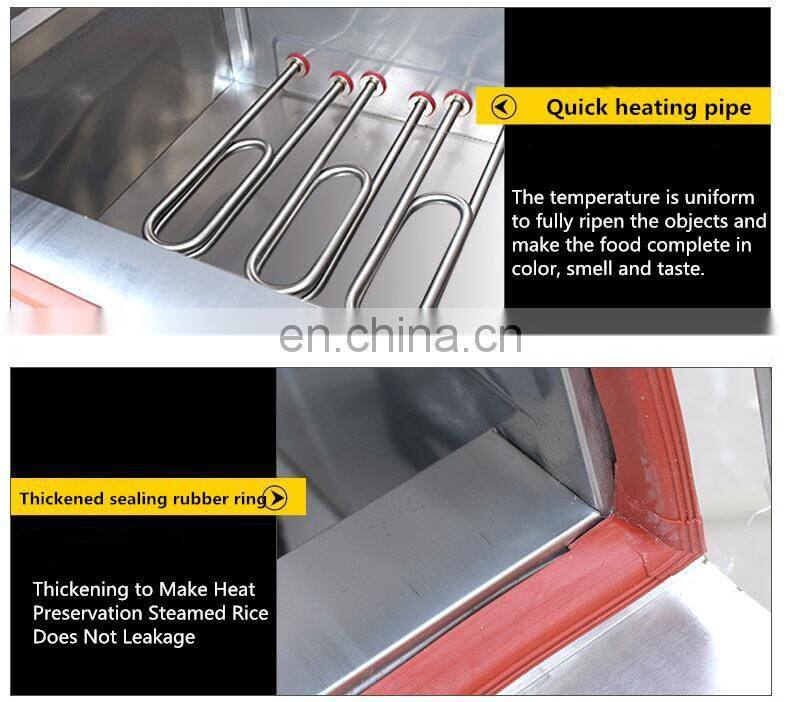 Quick heating pipe

The temperature is uniform to fully ripen the objects and make the food complete in color, smell and taste.

en.china.cn

Thickened sealing rubber ring

Thickening to Make Heat Preservation Steamed Rice Does Not Leakage