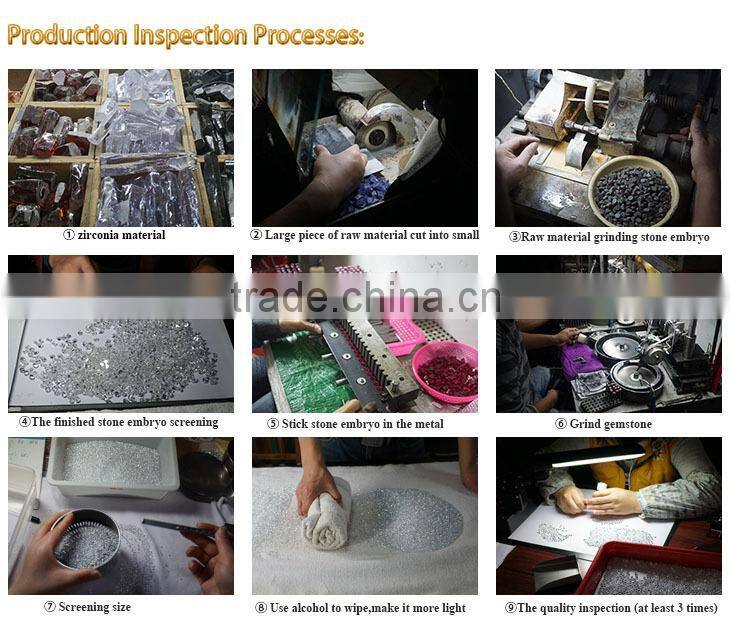 Production Inspection Processes:

① zirconia material

② Large piece of raw material cut into small

③Raw material grinding stone embryo

trade.china.cn

④The finished stone embryo screening

⑤ Stick stone embryo in the metal

⑥ Grind gemstone

⑦ Screening size

⑧ Use alcohol to wipe,make it more light

⑨The quality inspection (at least 3 times)