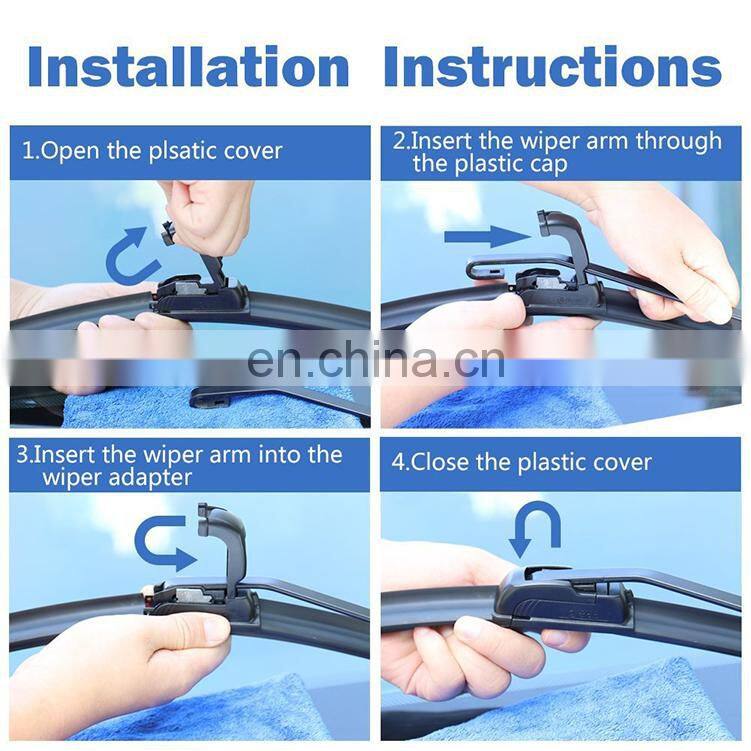 Installation Instructions

1.Open the plsatic cover

2.Insert the wiper arm through the plastic cap

en.china.cn

3.Insert the wiper arm into the wiper adapter

4.Close the plastic cover