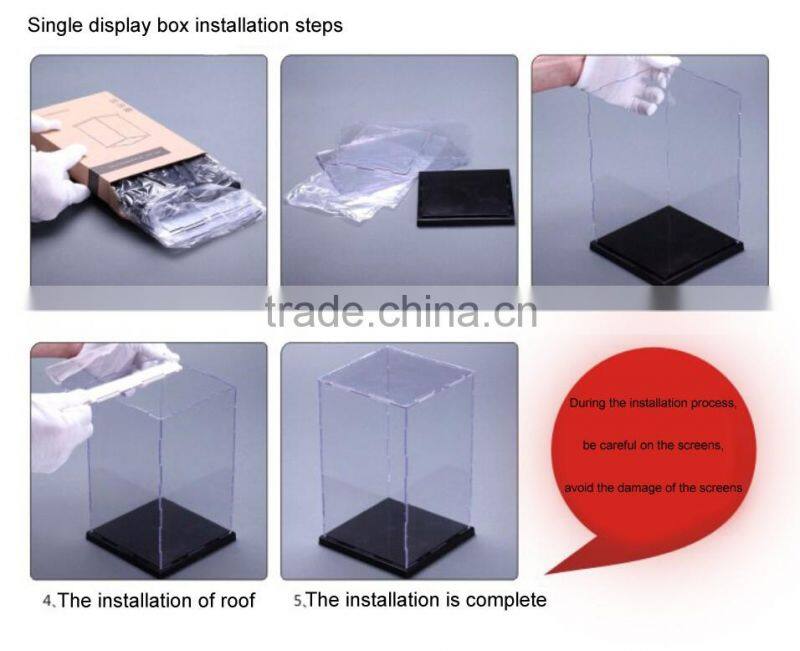 Single display box installation steps

trade.china.cn

During the installation process,

be careful on the screens,

avoid the damage of the screens

4.The installation of roof

5.The installation is complete