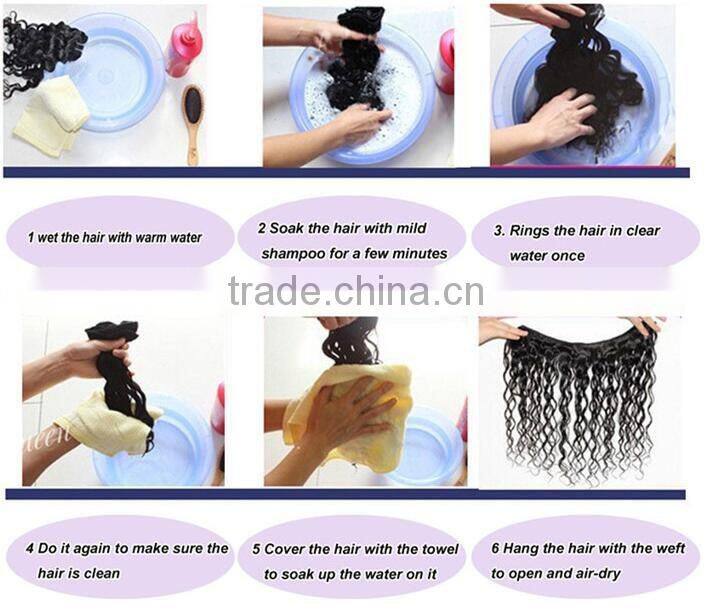 1 wet the hair with warm water

2 Soak the hair with mild shampoo for a few minutes

3. Rings the hair in clear water once

trade.china.cn

4 Do it again to make sure the hair is clean

5 Cover the hair with the towel to soak up the water on it

6 Hang the hair with the weft to open and air-dry