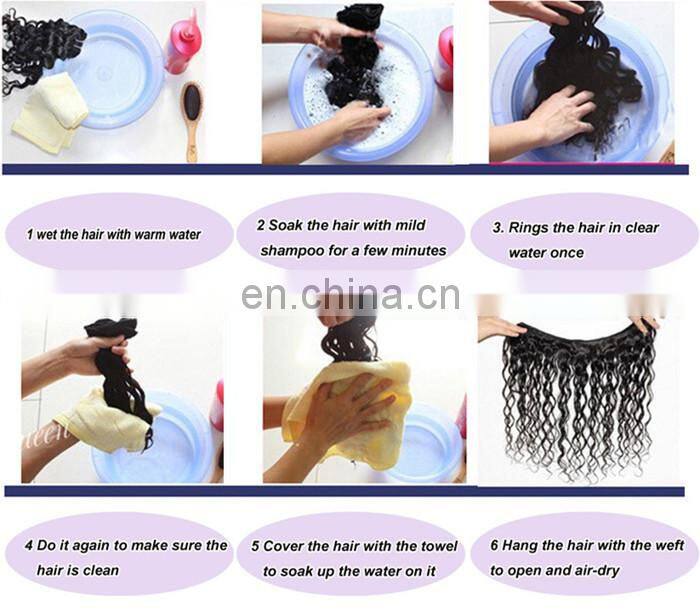 1 wet the hair with warm water

2 Soak the hair with mild shampoo for a few minutes

3. Rings the hair in clear water once

en.china.cn

4 Do it again to make sure the hair is clean

5 Cover the hair with the towel to soak up the water on it

6 Hang the hair with the weft to open and air-dry