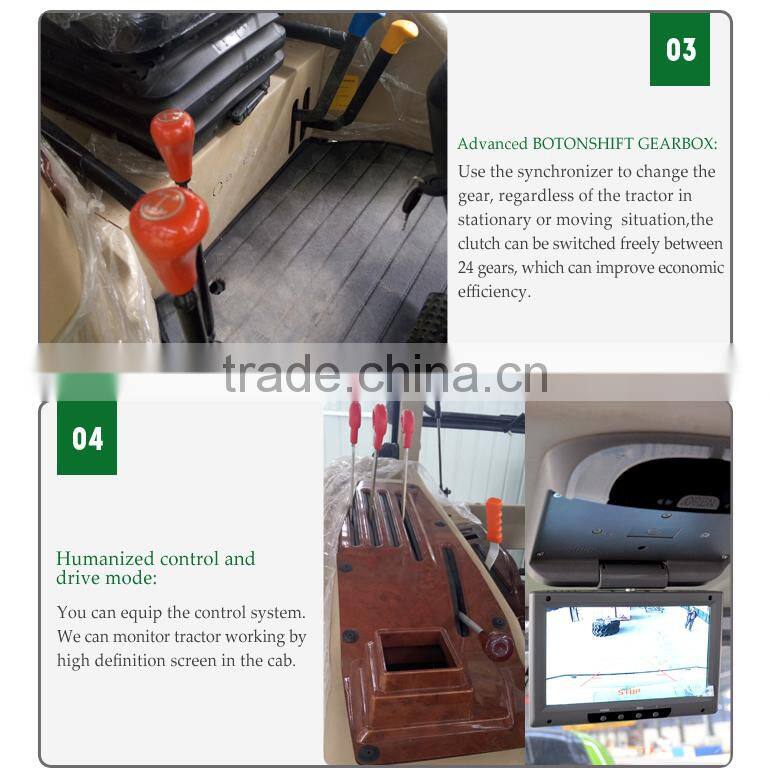 03

Advanced BOTONSHIFT GEARBOX:

Use the synchronizer to change the gear, regardless of the tractor in stationary or moving situation,the clutch can be switched freely between 24 gears, which can improve economic efficiency.

trade.china.cn

04

Humanized control and drive mode:

You can equip the control system. We can monitor tractor working by high definition screen in the cab.

STOP