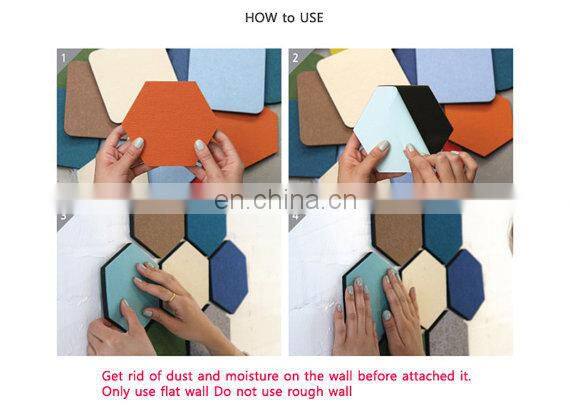 HOW to USE

1

2

en.china.cn

3

4

Get rid of dust and moisture on the wall before attached it.
Only use flat wall Do not use rough wall