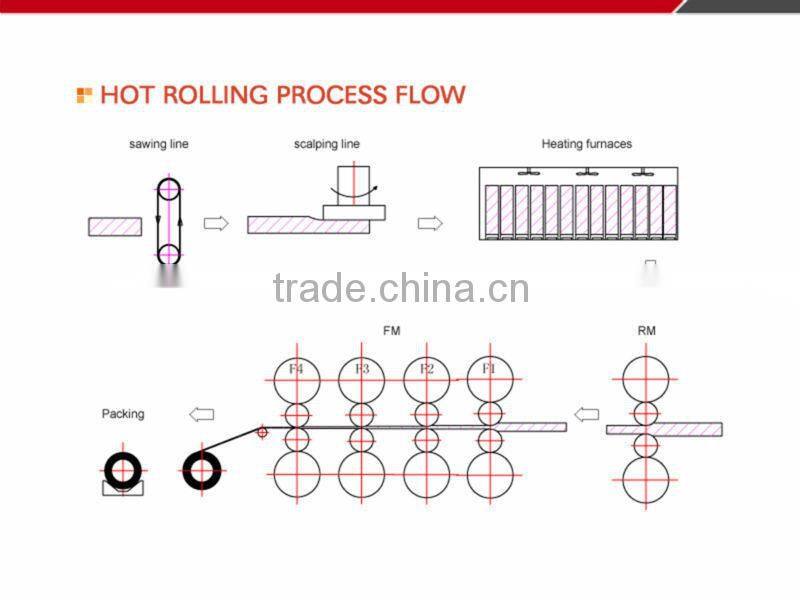 HOT ROLLING PROCESS FLOW

sawing line

scalping line

Heating furnaces

trade.china.cn

FM

RM

F4

F3

F2

F1

Packing