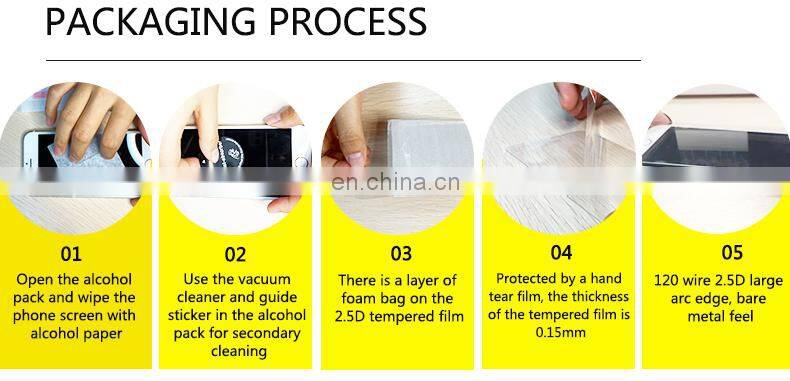 PACKAGING PROCESS

en.china.cn

01
Open the alcohol pack and wipe the phone screen with alcohol paper

02
Use the vacuum cleaner and guide sticker in the alcohol pack for secondary cleaning

03
There is a layer of foam bag on the 2.5D tempered film

04
Protected by a hand tear film, the thickness of the tempered film is 0.15mm

05
120 wire 2.5D large arc edge, bare metal feel