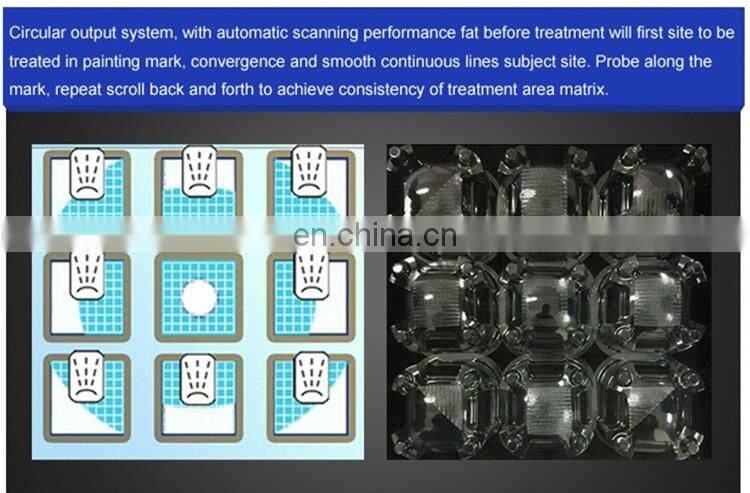 Circular output system, with automatic scanning performance fat before treatment will first site to be treated in painting mark, convergence and smooth continuous lines subject site. Probe along the mark, repeat scroll back and forth to achieve consistency of treatment area matrix.

en.china.cn