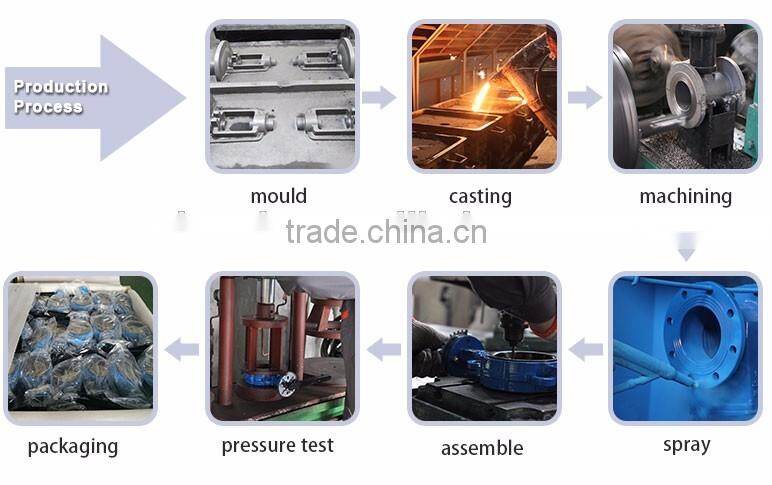 Production Process

mould

casting

machining

trade.china.cn

spray

assemble

pressure test

packaging