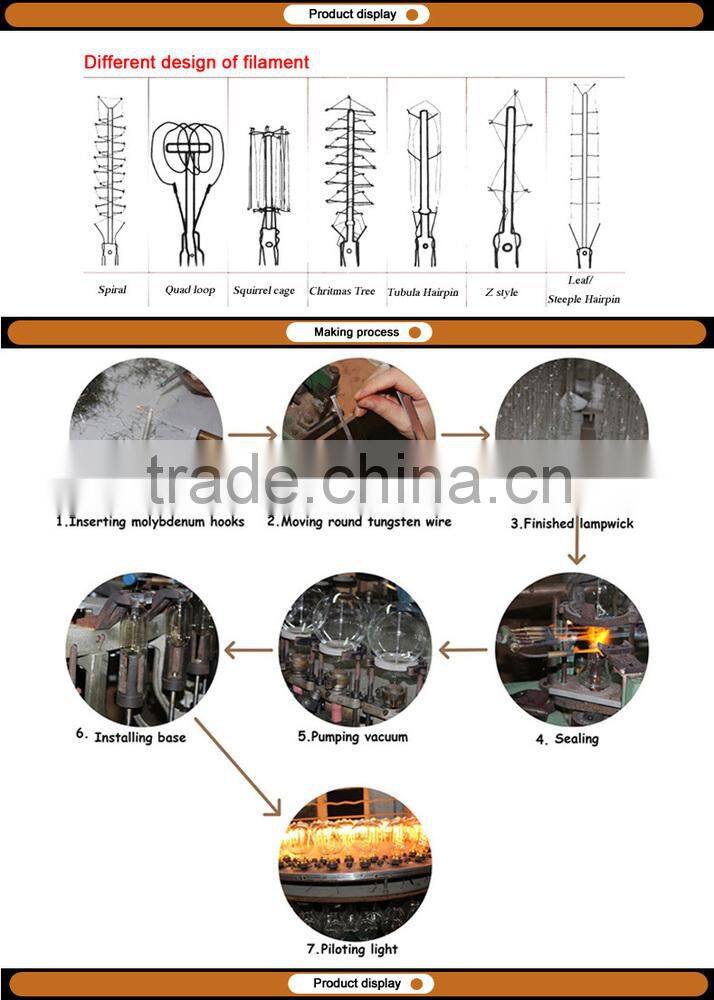 Product display

Different design of filament

Spiral
Quad loop
Squirrel cage
Chritmas Tree
Tubula Hairpin
Z style
Leaf/ Steeple Hairpin

Making process

trade.china.cn

1.Inserting molybdenum hooks
2.Moving round tungsten wire
3.Finished lampwick
4. Sealing
5.Pumping vacuum
6. Installing base
7.Piloting light

Product display