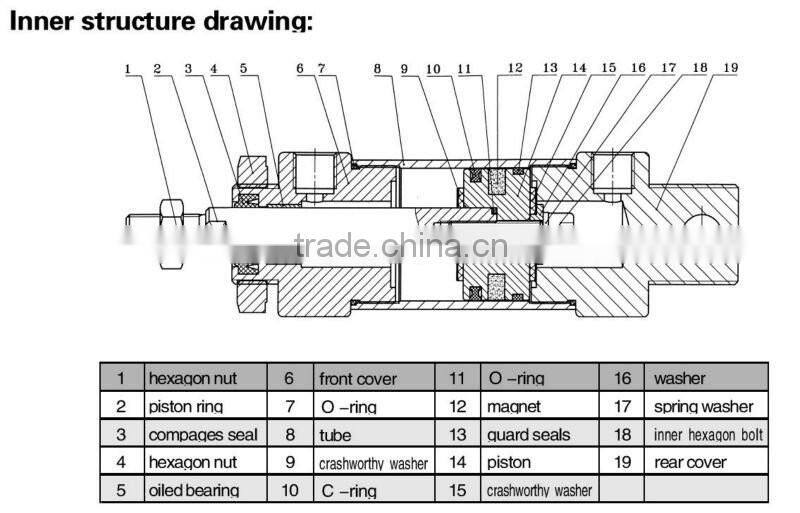 Inner structure drawing:

1 2 3 4 5 6 7 8 9 10 11 12 13 14 15 16 17 18 19

trade.china.cn

| 1 | hexagon nut | 6 | front cover | 11 | O –ring | 16 | washer |
|---|---|---|---|---|---|---|---|
| 2 | piston ring | 7 | O –ring | 12 | magnet | 17 | spring washer |
| 3 | compages seal | 8 | tube | 13 | guard seals | 18 | inner hexagon bolt |
| 4 | hexagon nut | 9 | crashworthy washer | 14 | piston | 19 | rear cover |
| 5 | oiled bearing | 10 | C –ring | 15 | crashworthy washer | | |