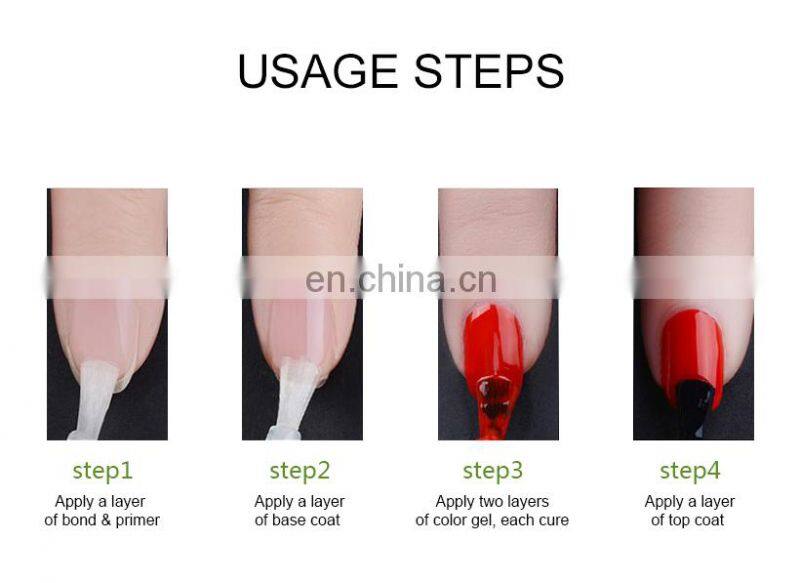 USAGE STEPS

en.china.cn

step1
Apply a layer of bond & primer

step2
Apply a layer of base coat

step3
Apply two layers of color gel, each cure

step4
Apply a layer of top coat