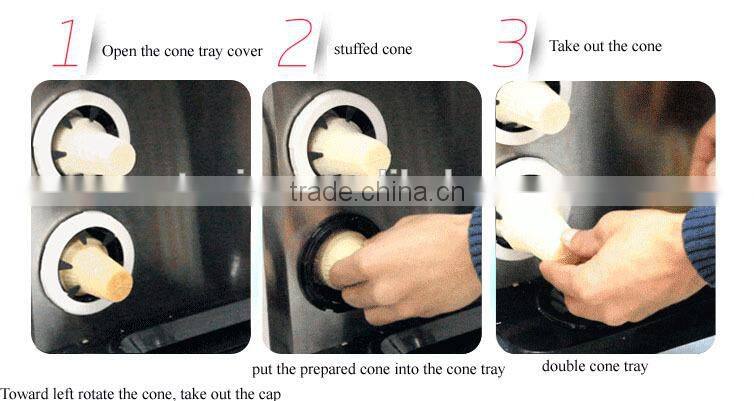 1 Open the cone tray cover

2 stuffed cone

3 Take out the cone

trade.china.cn

put the prepared cone into the cone tray

double cone tray

Toward left rotate the cone, take out the cap