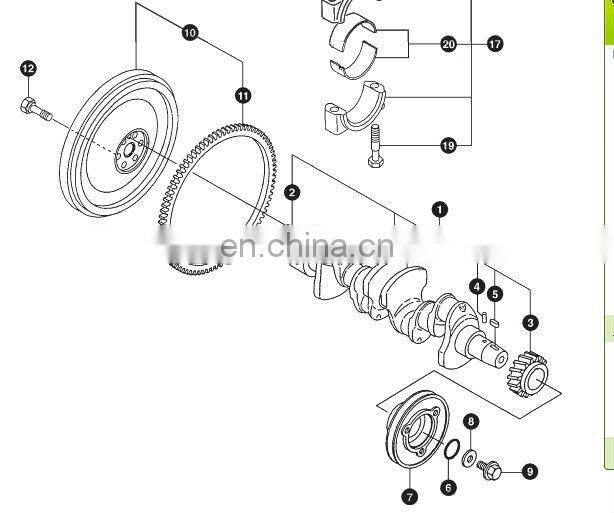 10
12
11
20
17
19
2
1
en.china.cn
4
5
3
8
9
6
7