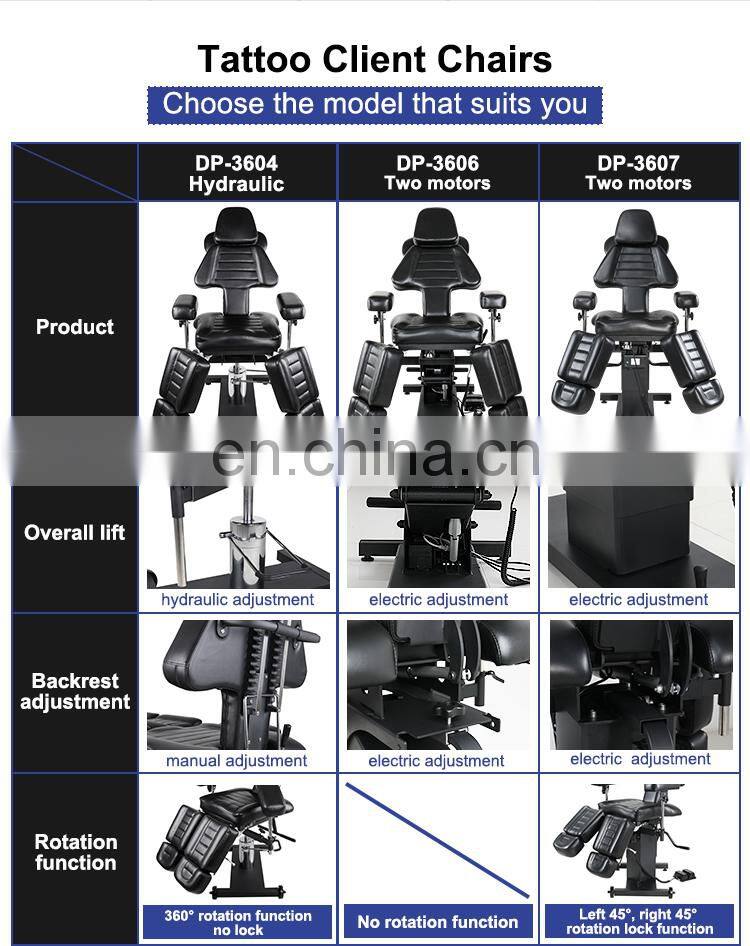 Tattoo Client Chairs

Choose the model that suits you

| | DP-3604 Hydraulic | DP-3606 Two motors | DP-3607 Two motors |
|---|---|---|---|
| Product | | | |
| Overall lift | hydraulic adjustment | electric adjustment | electric adjustment |
| Backrest adjustment | manual adjustment | electric adjustment | electric adjustment |
| Rotation function | 360° rotation function no lock | No rotation function | Left 45°, right 45° rotation lock function |

en.china.cn