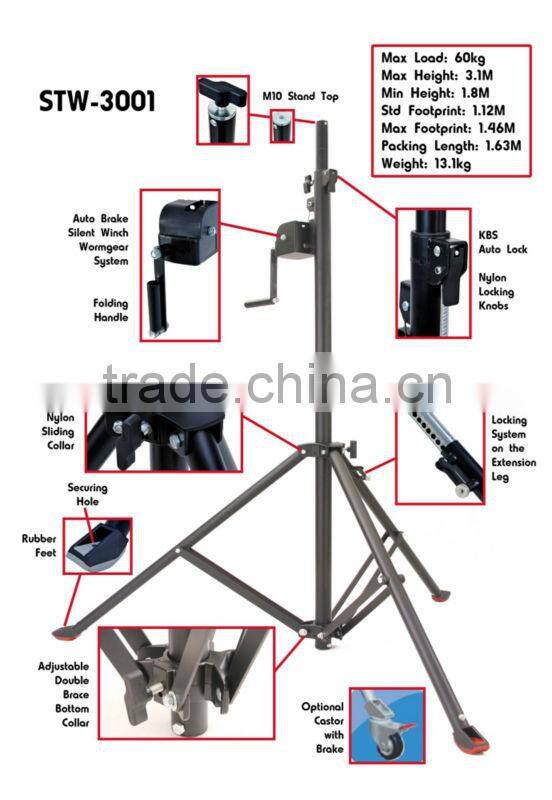 STW-3001

M10 Stand Top

Max Load: 60kg
Max Height: 3.1M
Min Height: 1.8M
Std Footprint: 1.12M
Max Footprint: 1.46M
Packing Length: 1.63M
Weight: 13.1kg

Auto Brake Silent Winch Wormgear System

Folding Handle

KBS Auto Lock

Nylon Locking Knobs

trade.china.cn

Nylon Sliding Collar

Locking System on the Extension Leg

Securing Hole

Rubber Feet

Adjustable Double Brace Bottom Collar

Optional Castor with Brake