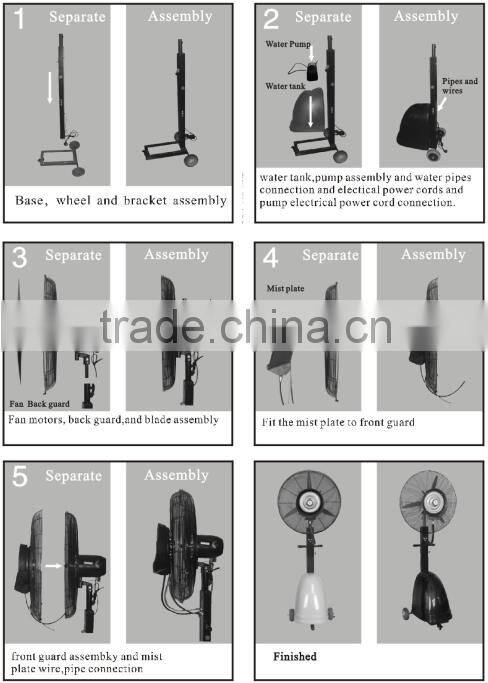 1 Separate Assembly

Base, wheel and bracket assembly

2 Separate Assembly

Water Pump

Water tank

Pipes and wires

water tank,pump assembly and water pipes connection and electical power cords and pump electrical power cord connection.

3 Separate Assembly

Fan Back guard

Fan motors, back guard,and blade assembly

4 Separate Assembly

Mist plate

Fit the mist plate to front guard

trade.china.cn

5 Separate Assembly

front guard assembky and mist plate wire,pipe connection

Finished