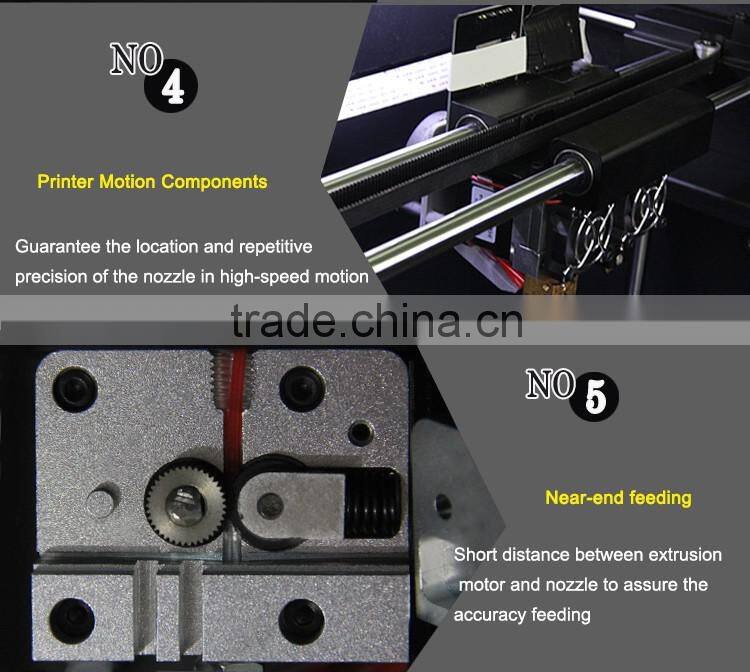 NO 4

Printer Motion Components

Guarantee the location and repetitive precision of the nozzle in high-speed motion

trade.china.cn

NO 5

Near-end feeding

Short distance between extrusion motor and nozzle to assure the accuracy feeding