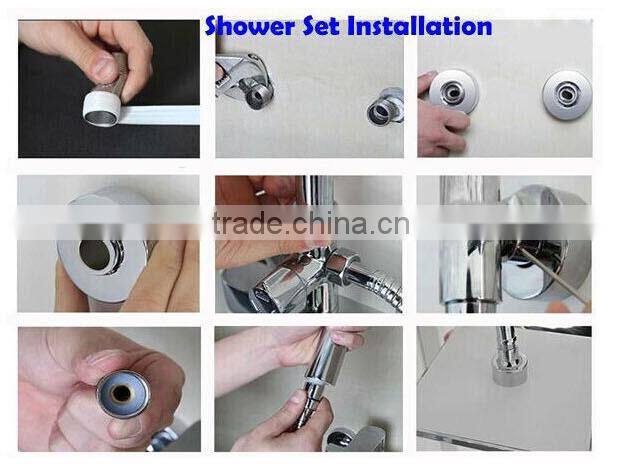 Shower Set Installation

trade.china.cn