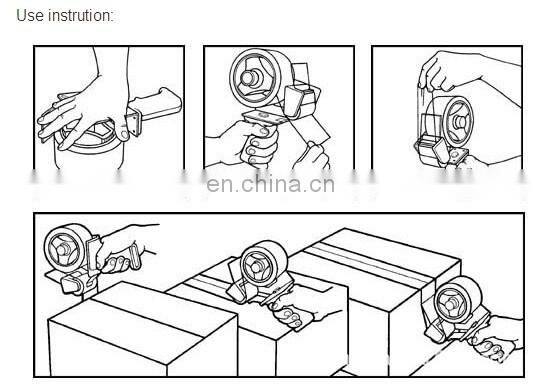 Use instrution:

en.china.cn